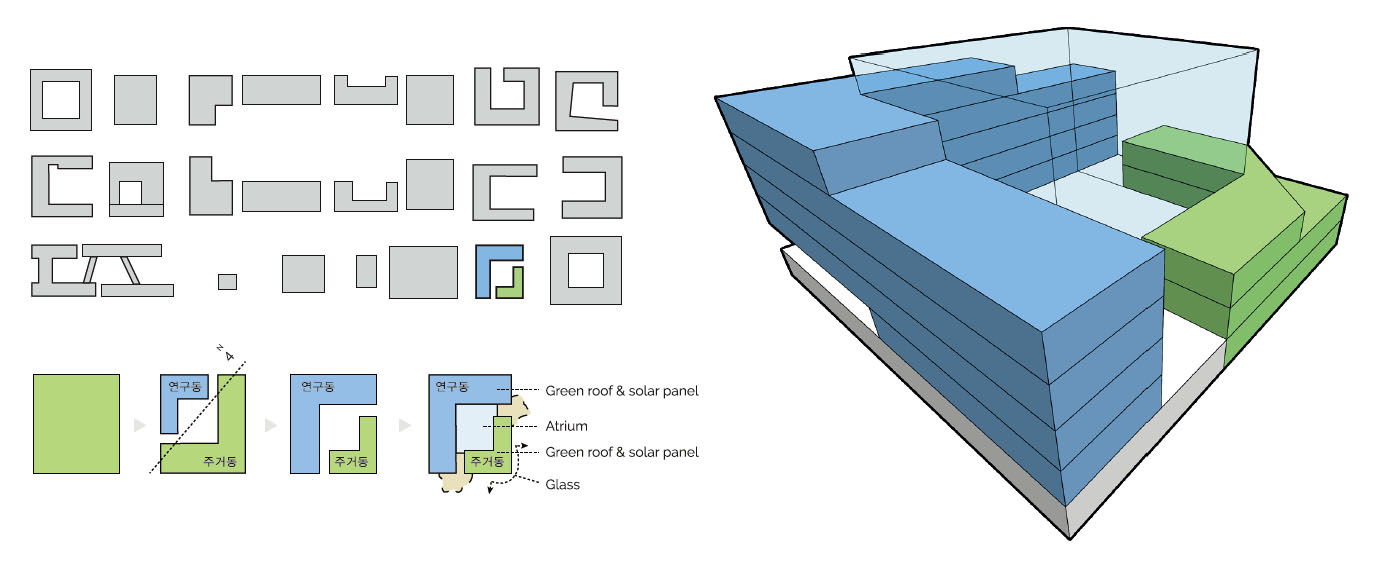 N

연구동

주거동

연구동

주거동

연구동

주거동

Green roof & solar panel

Atrium

Green roof & solar panel

Glass