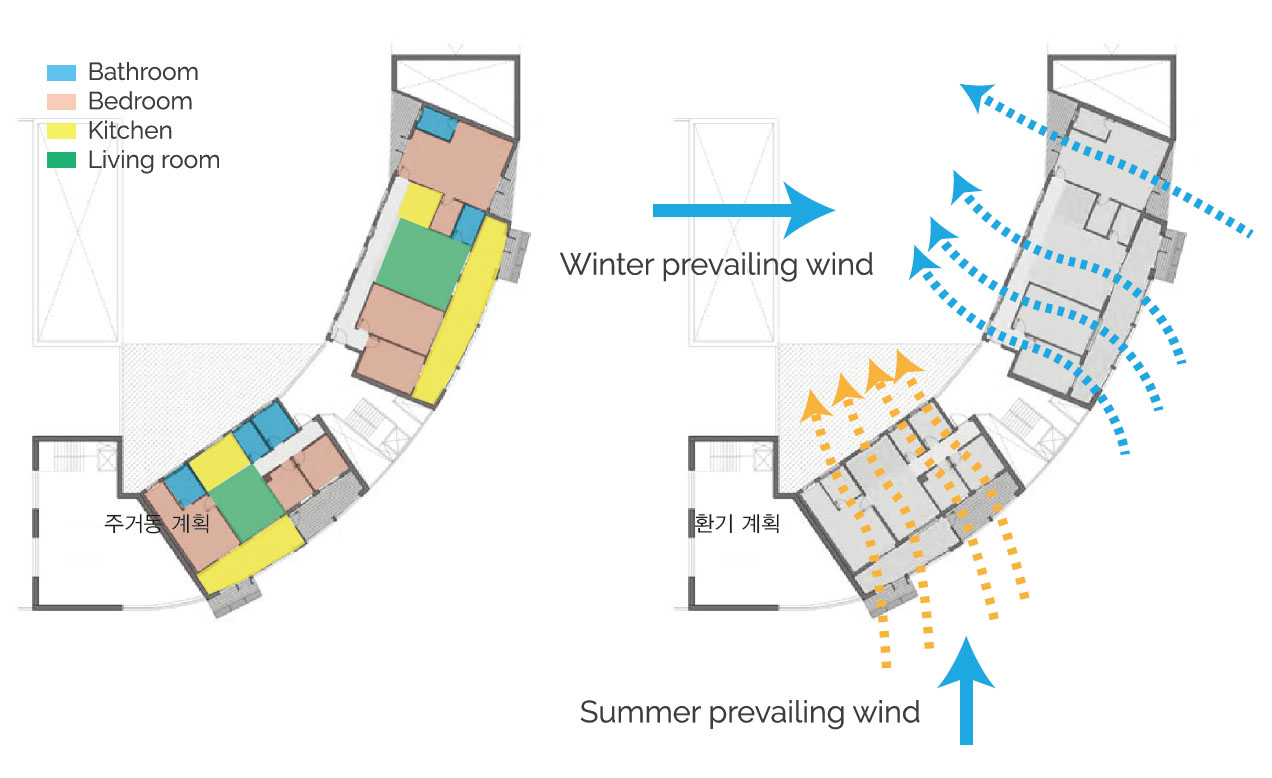 Bathroom
Bedroom
Kitchen
Living room

주거동 계획

Winter prevailing wind

환기 계획

Summer prevailing wind