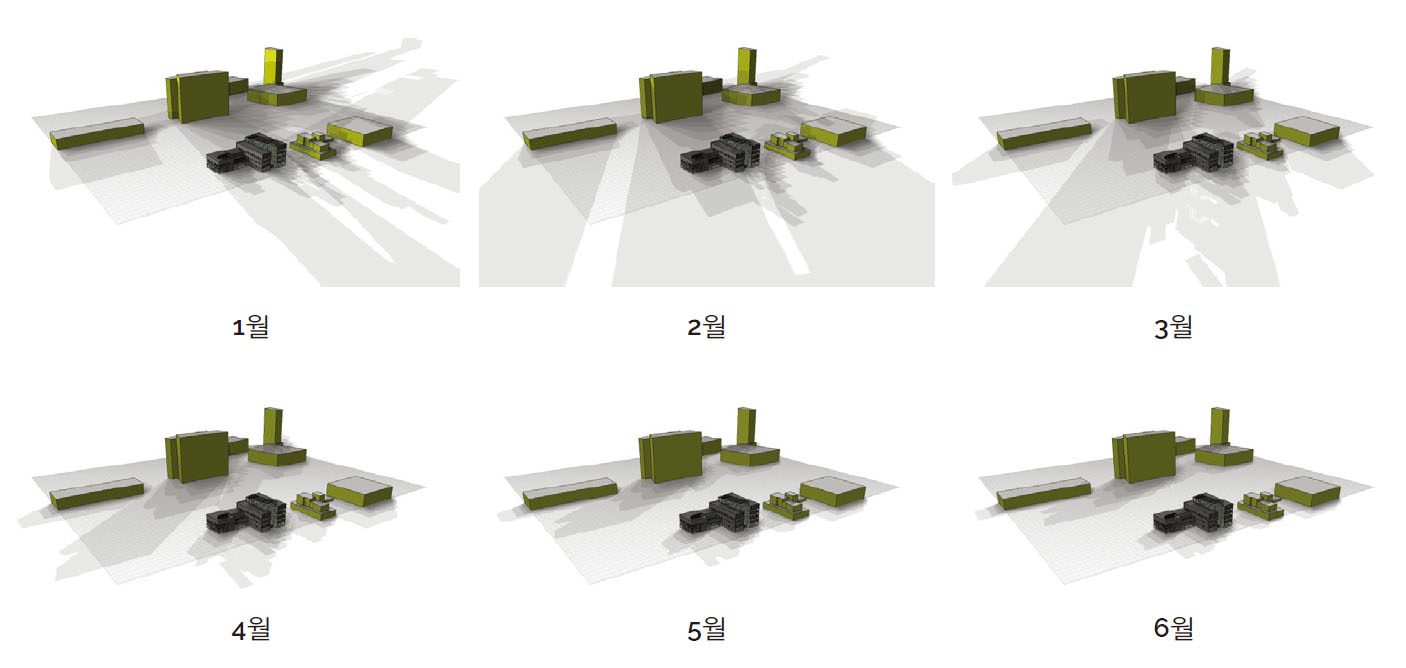 1월

2월

3월

4월

5월

6월