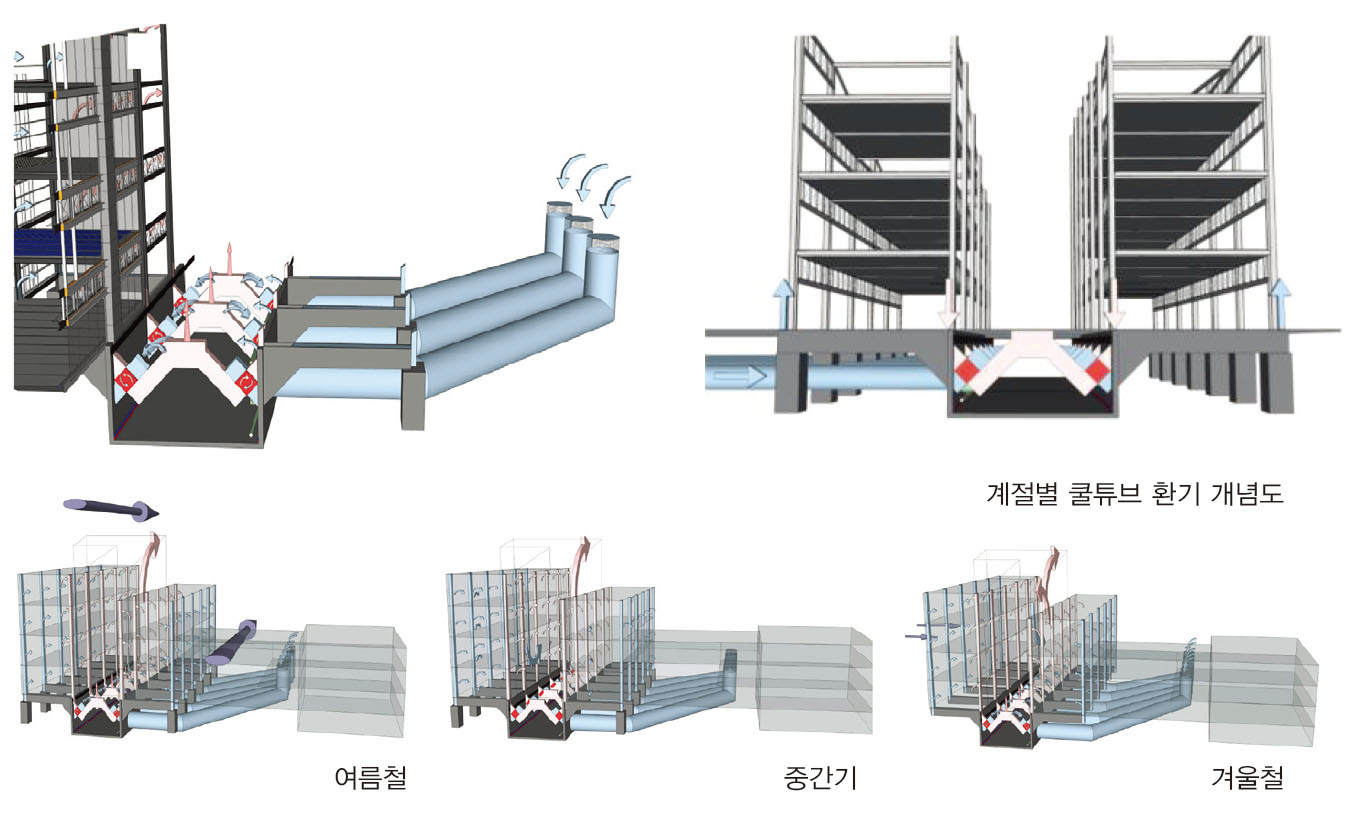 계절별 쿨튜브 환기 개념도

여름철

중간기

겨울철