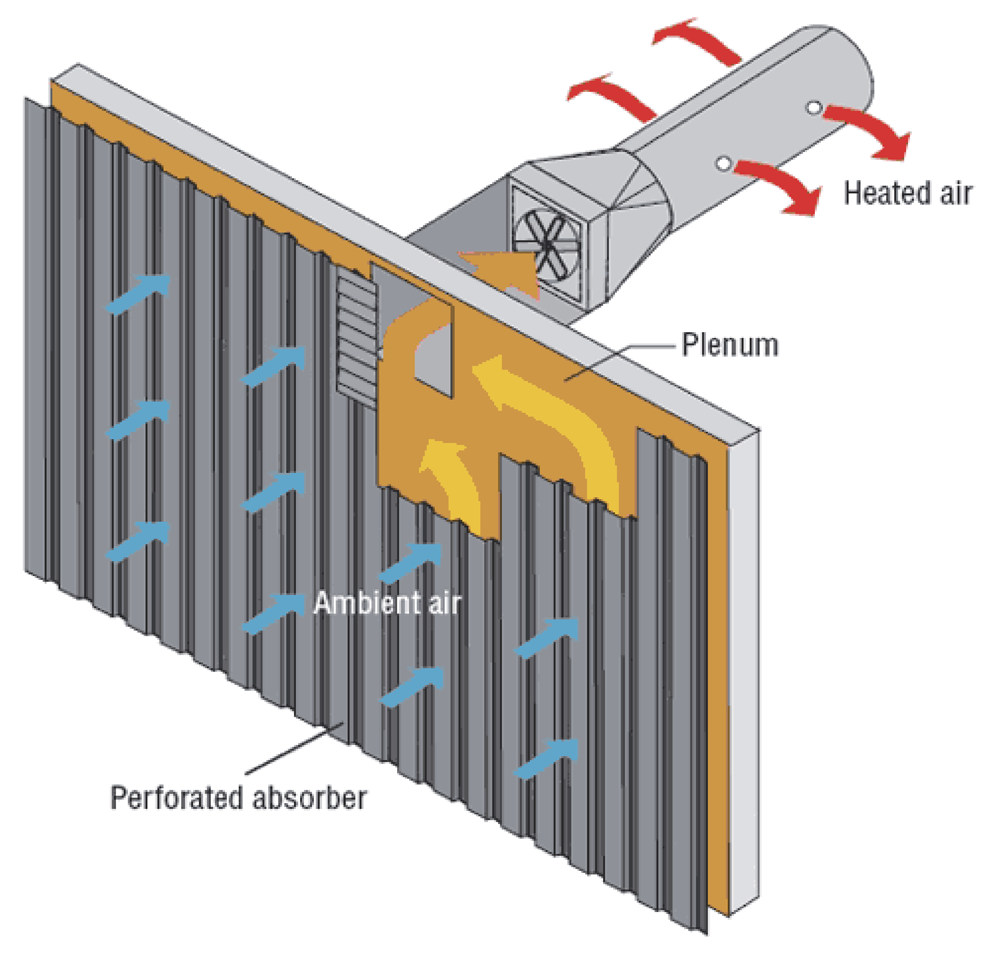 Heated air

Plenum

Ambient air

Perforated absorber