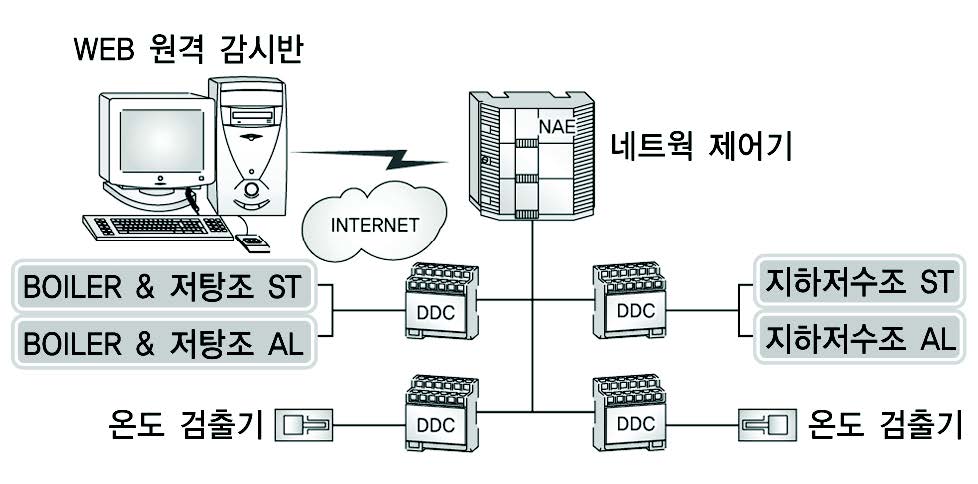 WEB 원격 감시반

NAE

네트웍 제어기

INTERNET

BOILER & 저탕조 ST

BOILER & 저탕조 AL

DDC

DDC

지하저수조 ST

지하저수조 AL

온도 검출기

DDC

DDC

온도 검출기